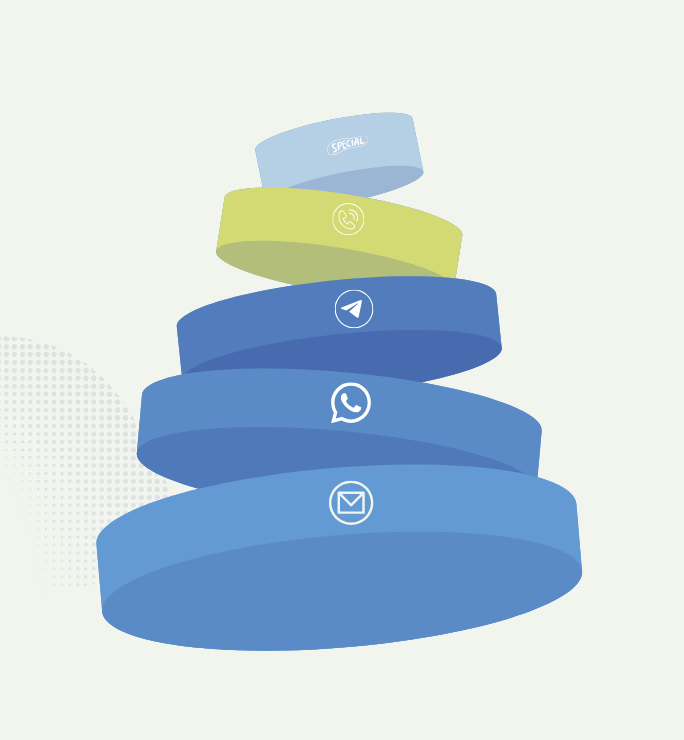 SPECIAL